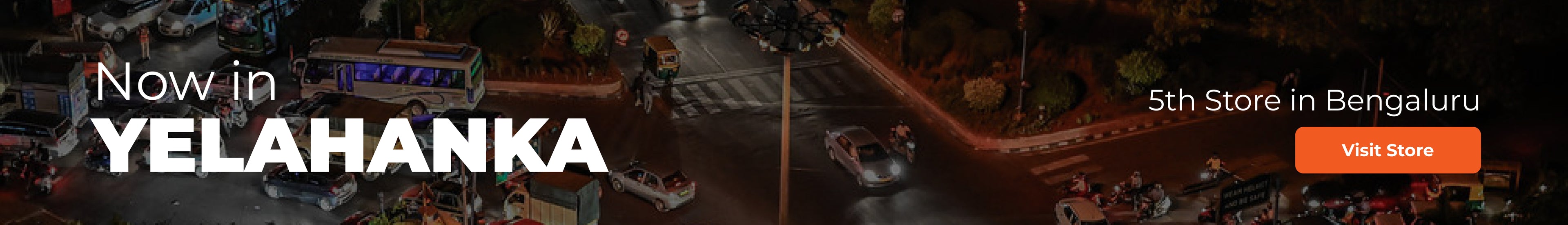 Now in
YELAHANKA

5th Store in Bengaluru
Visit Store