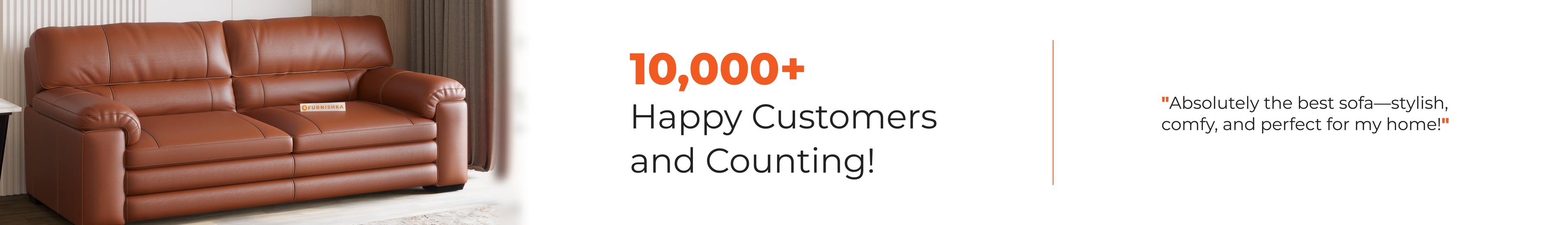 FURNISHKA

10,000+
Happy Customers and Counting!

"Absolutely the best sofa—stylish, comfy, and perfect for my home!"